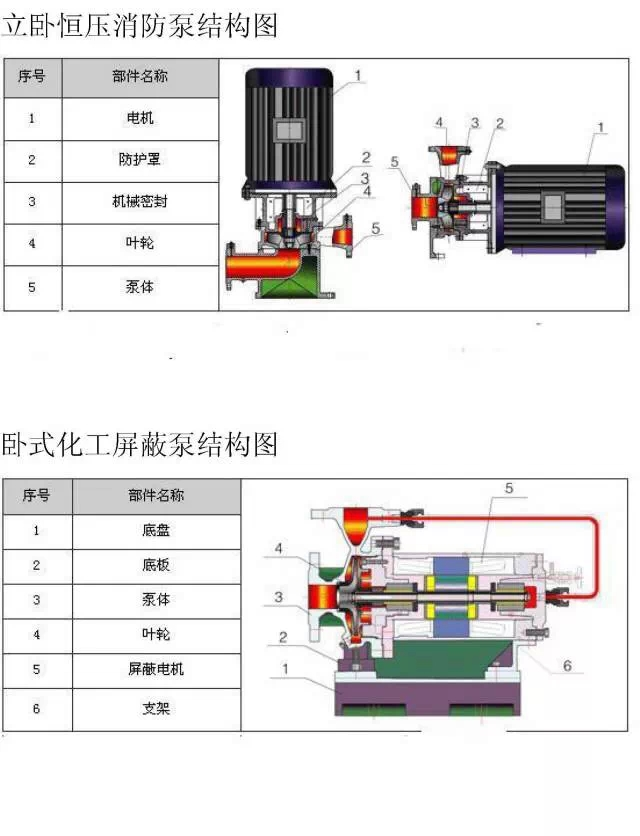 立卧恒压消防泵结构图

| 序号 | 部件名称 |
|---|---|
| 1 | 电机 |
| 2 | 防护罩 |
| 3 | 机械密封 |
| 4 | 叶轮 |
| 5 | 泵体 |

1
2
3
4
5

4 3 2 1
5

卧式化工屏蔽泵结构图

| 序号 | 部件名称 |
|---|---|
| 1 | 底盘 |
| 2 | 底板 |
| 3 | 泵体 |
| 4 | 叶轮 |
| 5 | 屏蔽电机 |
| 6 | 支架 |

5
4
3
2
1
6