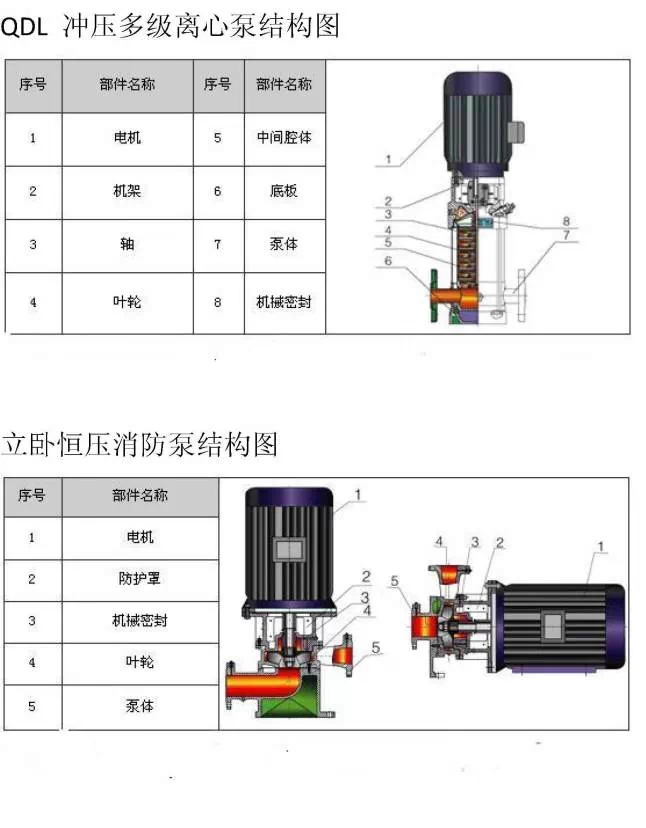 QDL 冲压多级离心泵结构图

| 序号 | 部件名称 | 序号 | 部件名称 |
|---|---|---|---|
| 1 | 电机 | 5 | 中间腔体 |
| 2 | 机架 | 6 | 底板 |
| 3 | 轴 | 7 | 泵体 |
| 4 | 叶轮 | 8 | 机械密封 |

1
2
3
4
5
6
8
7

立卧恒压消防泵结构图

| 序号 | 部件名称 |
|---|---|
| 1 | 电机 |
| 2 | 防护罩 |
| 3 | 机械密封 |
| 4 | 叶轮 |
| 5 | 泵体 |

1
2
3
4
5

4
3
2
1
5