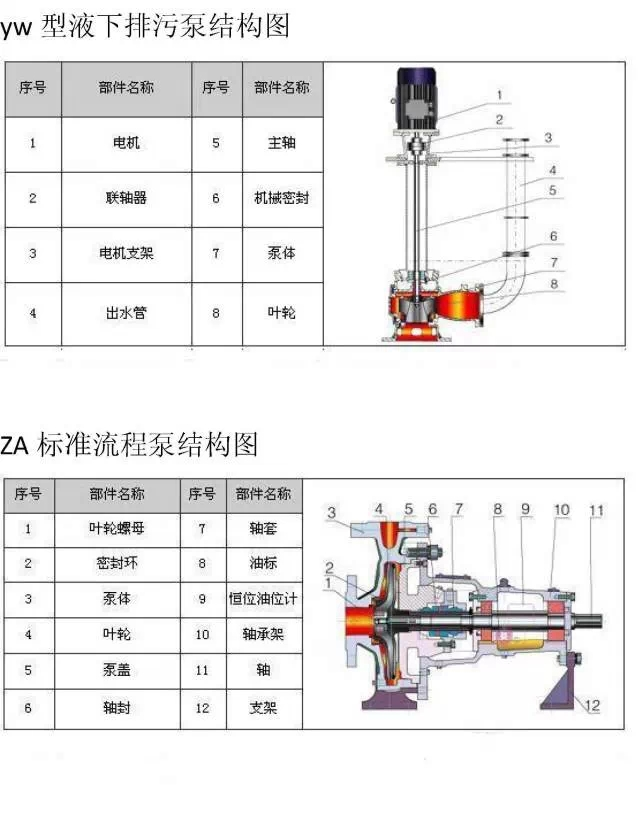 yw 型液下排污泵结构图

| 序号 | 部件名称 | 序号 | 部件名称 |
|---|---|---|---|
| 1 | 电机 | 5 | 主轴 |
| 2 | 联轴器 | 6 | 机械密封 |
| 3 | 电机支架 | 7 | 泵体 |
| 4 | 出水管 | 8 | 叶轮 |

1
2
3
4
5
6
7
8

ZA 标准流程泵结构图

| 序号 | 部件名称 | 序号 | 部件名称 |
|---|---|---|---|
| 1 | 叶轮螺母 | 7 | 轴套 |
| 2 | 密封环 | 8 | 油标 |
| 3 | 泵体 | 9 | 恒位油位计 |
| 4 | 叶轮 | 10 | 轴承架 |
| 5 | 泵盖 | 11 | 轴 |
| 6 | 轴封 | 12 | 支架 |

3 4 5 6 7 8 9 10 11
2
1
12