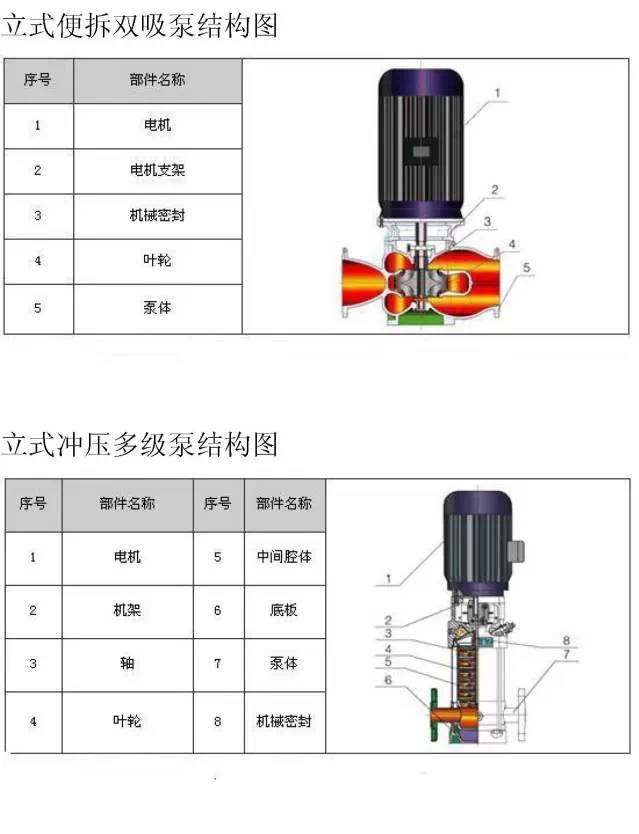 立式便拆双吸泵结构图

| 序号 | 部件名称 |
|---|---|
| 1 | 电机 |
| 2 | 电机支架 |
| 3 | 机械密封 |
| 4 | 叶轮 |
| 5 | 泵体 |

1
2
3
4
5

立式冲压多级泵结构图

| 序号 | 部件名称 | 序号 | 部件名称 |
|---|---|---|---|
| 1 | 电机 | 5 | 中间腔体 |
| 2 | 机架 | 6 | 底板 |
| 3 | 轴 | 7 | 泵体 |
| 4 | 叶轮 | 8 | 机械密封 |

1
2
3
4
5
6
8
7