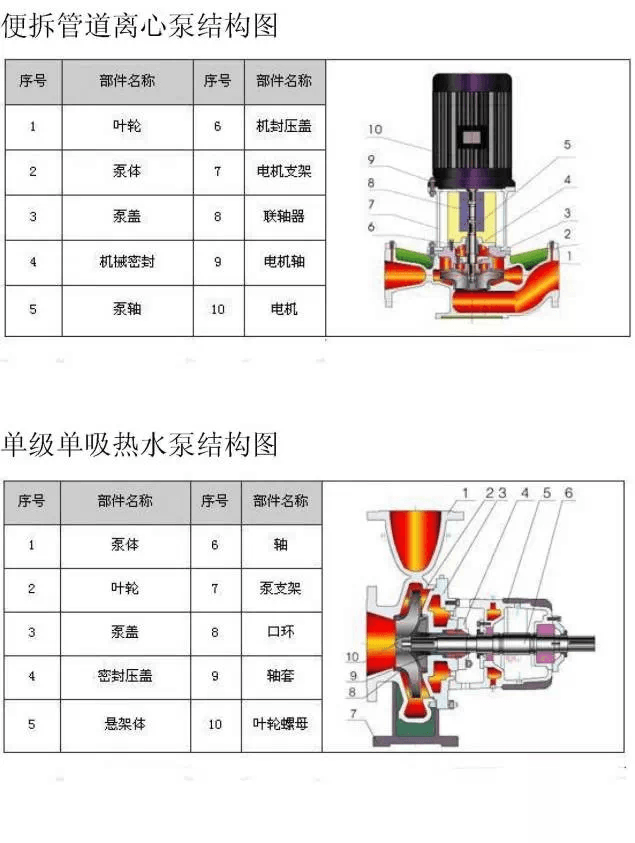 便拆管道离心泵结构图

| 序号 | 部件名称 | 序号 | 部件名称 |
|---|---|---|---|
| 1 | 叶轮 | 6 | 机封压盖 |
| 2 | 泵体 | 7 | 电机支架 |
| 3 | 泵盖 | 8 | 联轴器 |
| 4 | 机械密封 | 9 | 电机轴 |
| 5 | 泵轴 | 10 | 电机 |

10 9 8 7 6 5 4 3 2 1

单级单吸热水泵结构图

| 序号 | 部件名称 | 序号 | 部件名称 |
|---|---|---|---|
| 1 | 泵体 | 6 | 轴 |
| 2 | 叶轮 | 7 | 泵支架 |
| 3 | 泵盖 | 8 | 口环 |
| 4 | 密封压盖 | 9 | 轴套 |
| 5 | 悬架体 | 10 | 叶轮螺母 |

1 2 3 4 5 6 10 9 8 7