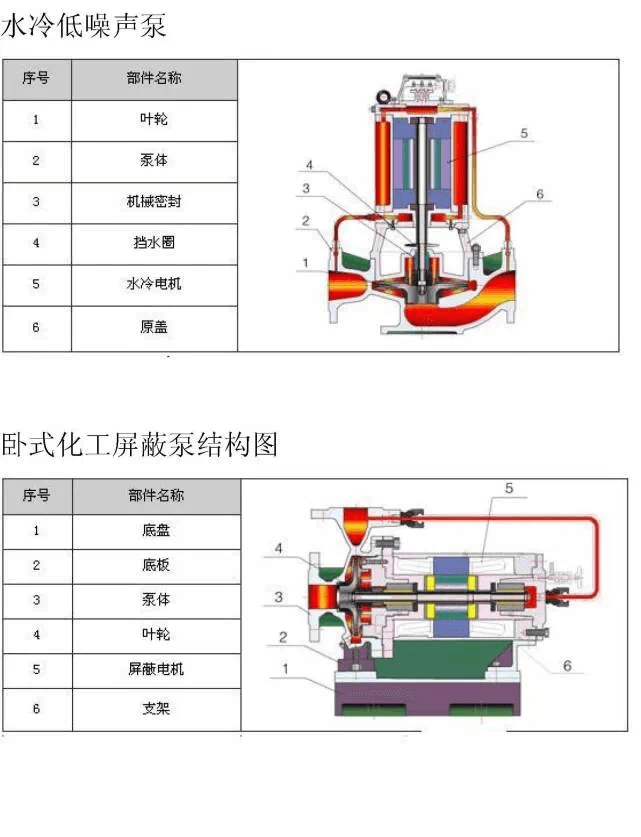 水冷低噪声泵

| 序号 | 部件名称 |
|---|---|
| 1 | 叶轮 |
| 2 | 泵体 |
| 3 | 机械密封 |
| 4 | 挡水圈 |
| 5 | 水冷电机 |
| 6 | 原盖 |

5
4
3
6
2
1

卧式化工屏蔽泵结构图

| 序号 | 部件名称 |
|---|---|
| 1 | 底盘 |
| 2 | 底板 |
| 3 | 泵体 |
| 4 | 叶轮 |
| 5 | 屏蔽电机 |
| 6 | 支架 |

5
4
3
2
1
6