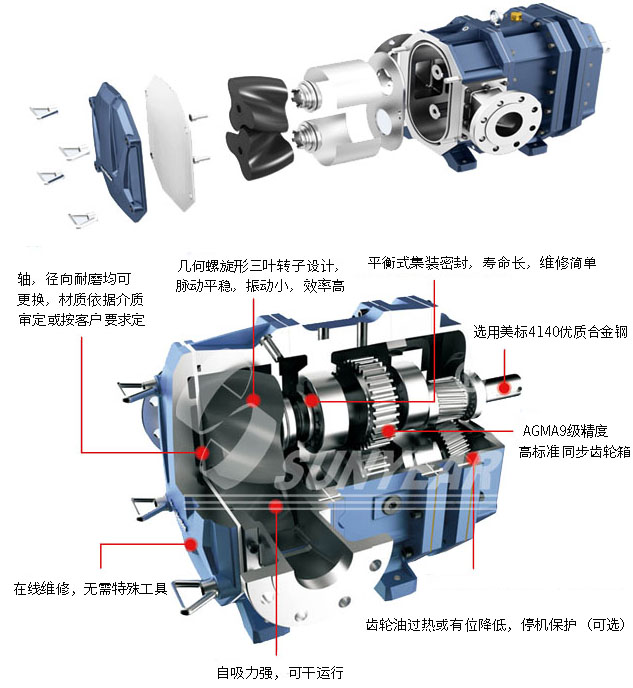 轴，径向耐磨均可更换，材质依据介质审定或按客户要求定

几何螺旋形三叶转子设计，脉动平稳，振动小，效率高

平衡式集装密封，寿命长，维修简单

选用美标4140优质合金钢

AGMA9级精度
高标准同步齿轮箱

SUNYEAR

在线维修，无需特殊工具

齿轮油过热或有位降低，停机保护（可选）

自吸力强，可干运行