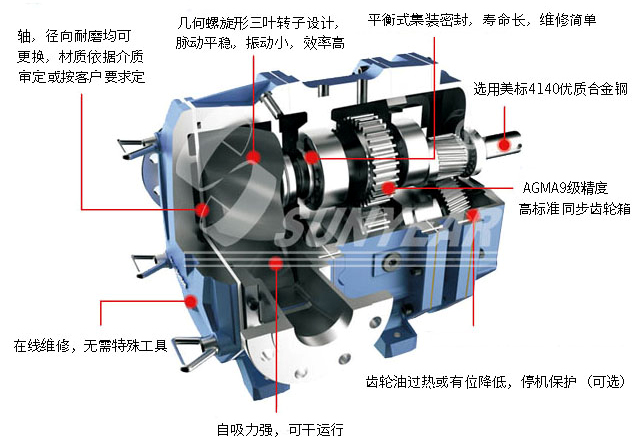 轴，径向耐磨均可更换，材质依据介质审定或按客户要求定

几何螺旋形三叶转子设计，脉动平稳，振动小，效率高

平衡式集装密封，寿命长，维修简单

选用美标4140优质合金钢

AGMA9级精度高标准同步齿轮箱

SUNYEAR

在线维修，无需特殊工具

齿轮油过热或有位降低，停机保护（可选）

自吸力强，可干运行