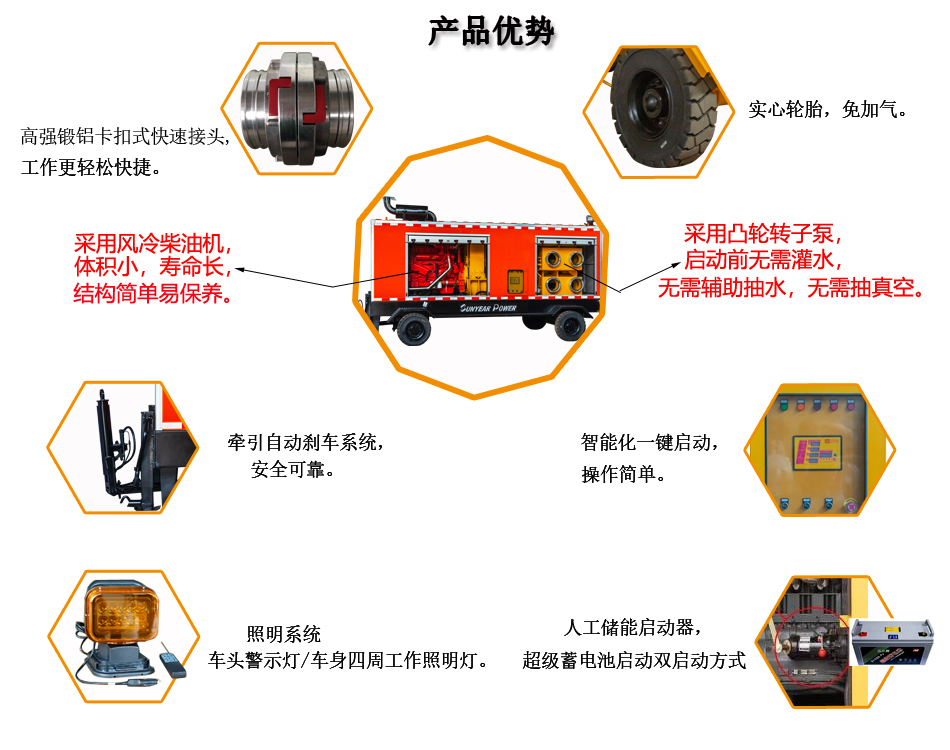 产品优势

高强锻铝卡扣式快速接头，
工作更轻松快捷。

实心轮胎，免加气。

采用风冷柴油机，
体积小，寿命长，
结构简单易保养。

SUNYEAR POWER

采用凸轮转子泵，
启动前无需灌水，
无需辅助抽水，无需抽真空。

牵引自动刹车系统，
安全可靠。

智能化一键启动，
操作简单。

照明系统
车头警示灯/车身四周工作照明灯。

人工储能启动器，
超级蓄电池启动双启动方式